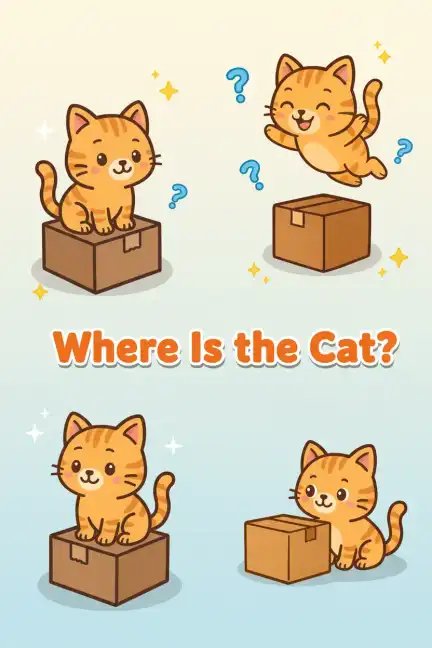 ? ? ? ?

Where Is the Cat?